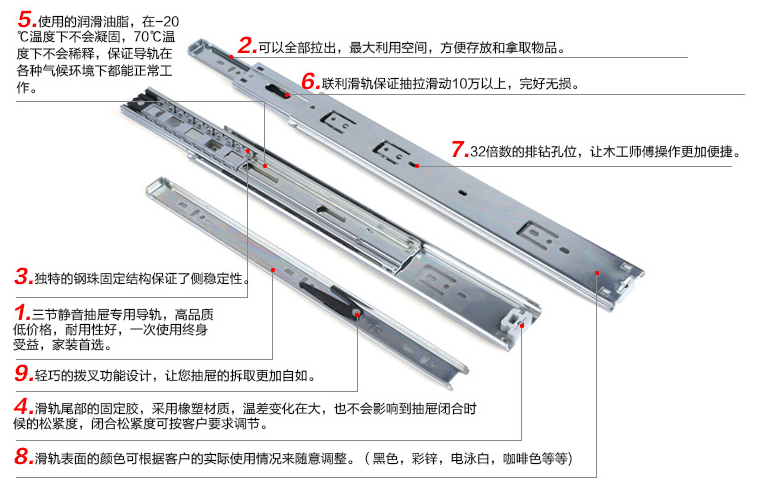 5.使用的润滑油脂，在-20℃温度下不会凝固，70℃温度下不会稀释，保证导轨在各种气候环境下都能正常工作。

2.可以全部拉出，最大利用空间，方便存放和拿取物品。

6.联利滑轨保证抽拉滑动10万以上，完好无损。

7.32倍数的排钻孔位，让木工师傅操作更加便捷。

3.独特的钢珠固定结构保证了侧稳定性。

1.三节静音抽屉专用导轨，高品质低价格，耐用性好，一次使用终身受益，家装首选。

9.轻巧的拨叉功能设计，让您抽屉的拆取更加自如。

4.滑轨尾部的固定胶，采用橡塑材质，温差变化在大，也不会影响到抽屉闭合时候的松紧度，闭合松紧度可按客户要求调节。

8.滑轨表面的颜色可根据客户的实际使用情况来随意调整。（黑色，彩锌，电泳白，咖啡色等等）